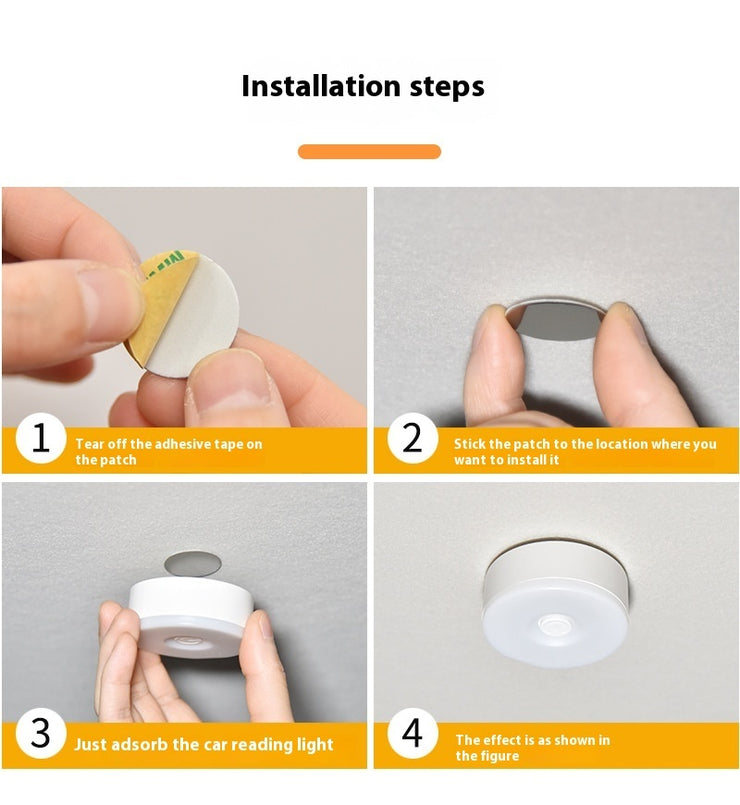 Installation steps

1 Tear off the adhesive tape on the patch

2 Stick the patch to the location where you want to install it

3 Just adsorb the car reading light

4 The effect is as shown in the figure